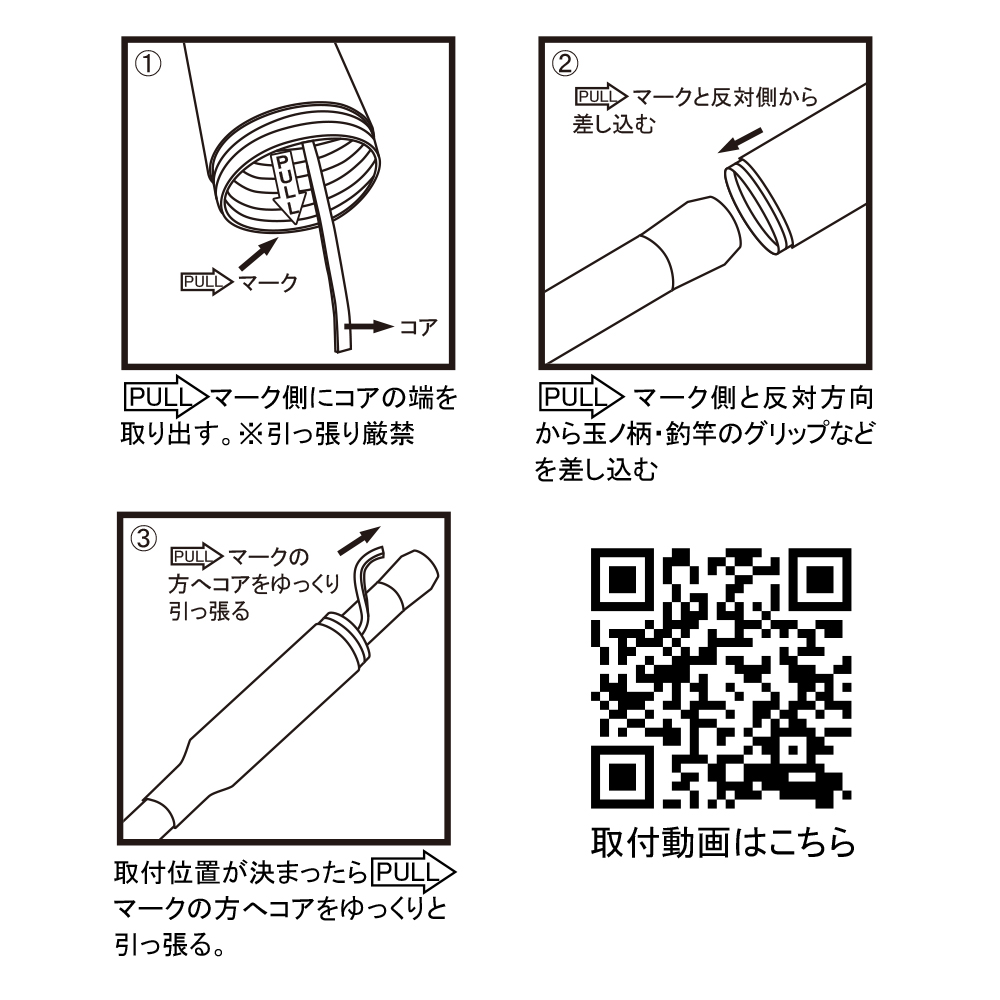 ①

PULL

PULL マーク

コア

PULL マーク側にコアの端を取り出す。※引っ張り厳禁

②

PULL マークと反対側から差し込む

PULL マーク側と反対方向から玉ノ柄・釣竿のグリップなどを差し込む

③

PULL マークの方へコアをゆっくり引っ張る

取付位置が決まったら PULL マークの方へコアをゆっくりと引っ張る。

取付動画はこちら